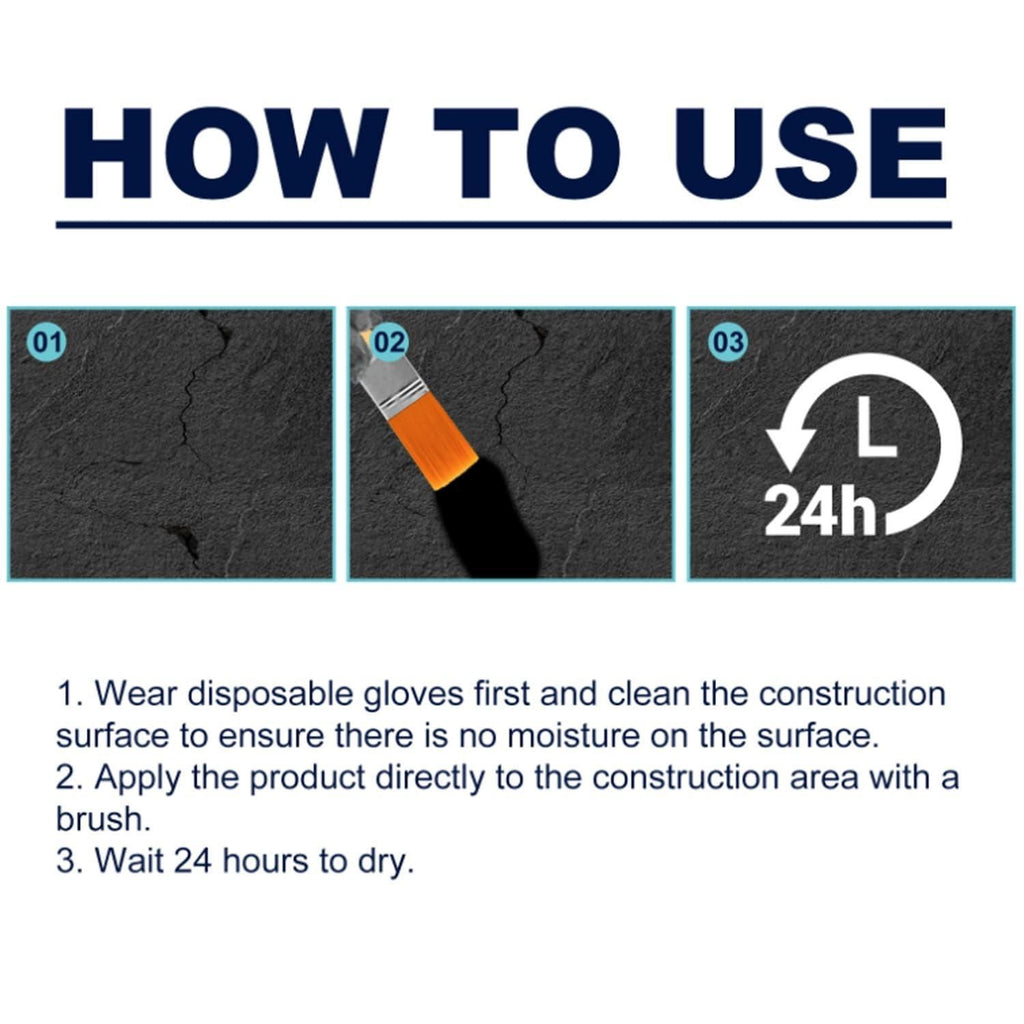 HOW TO USE

01

02

03

24h

1. Wear disposable gloves first and clean the construction surface to ensure there is no moisture on the surface.
2. Apply the product directly to the construction area with a brush.
3. Wait 24 hours to dry.