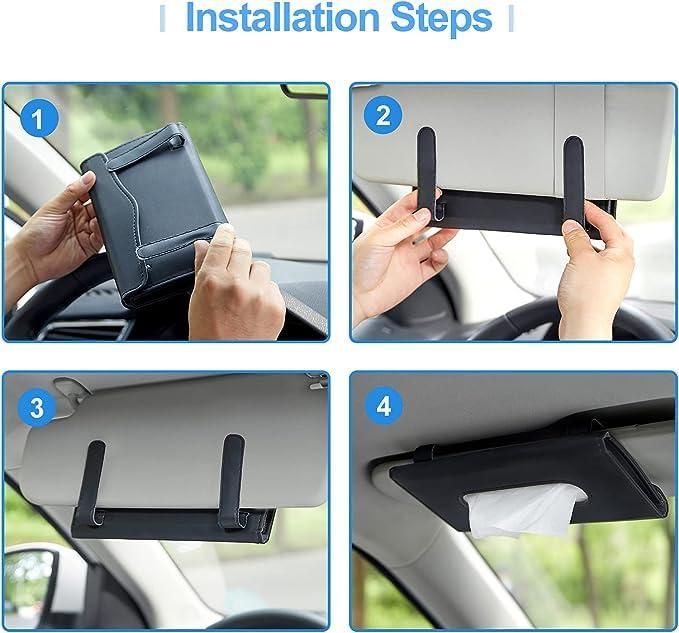 Installation Steps

1

2

3

4